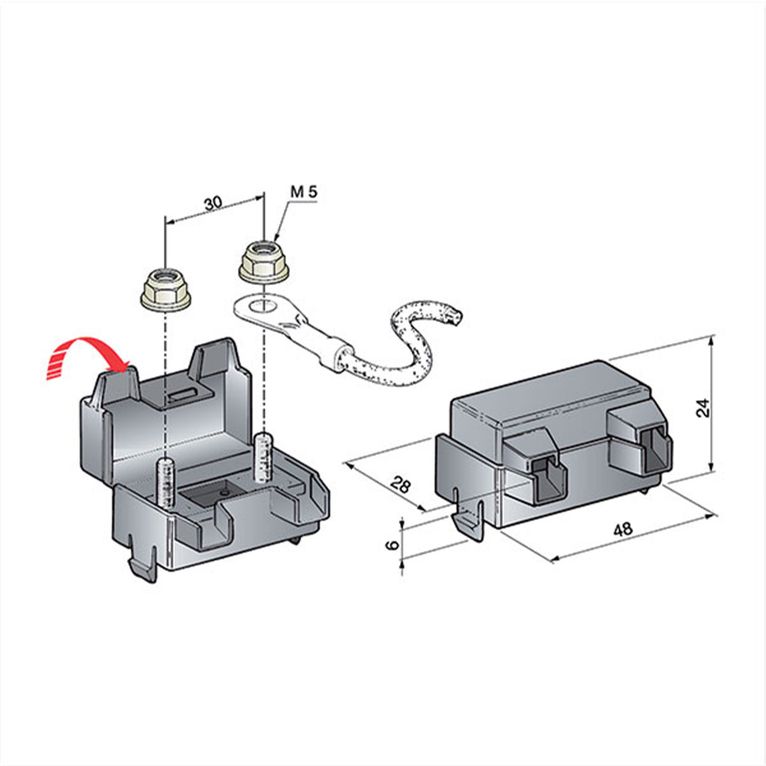 30
M 5
24
28
6
48