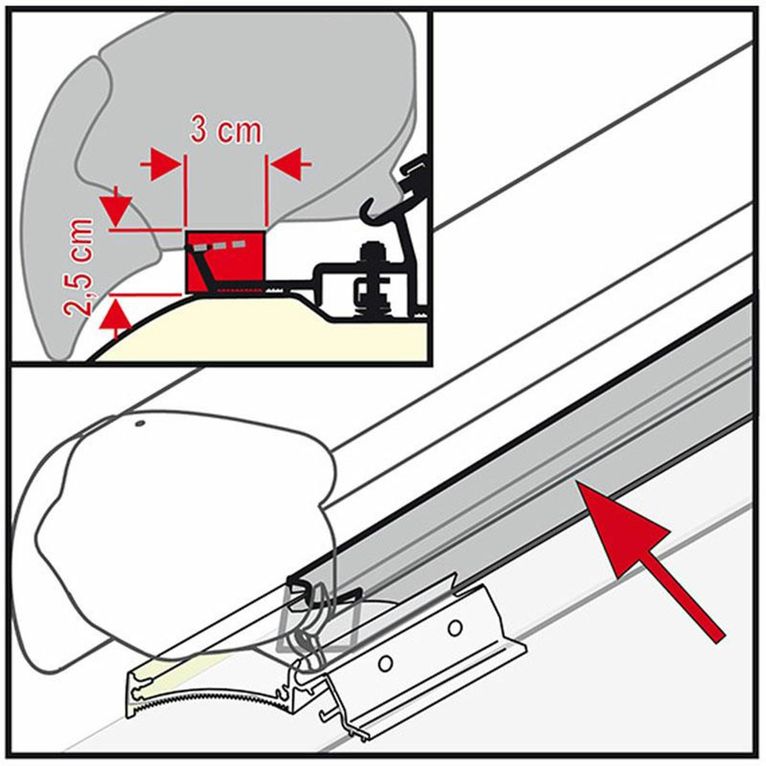 3 cm
2,5 cm